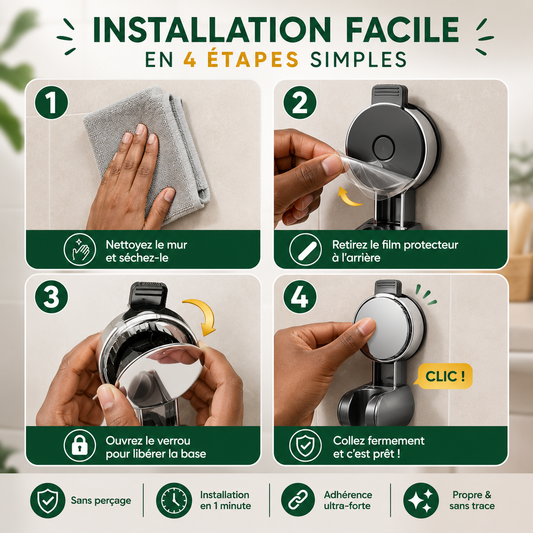 INSTALLATION FACILE
EN 4 ÉTAPES SIMPLES

1
Nettoyez le mur et séchez-le

2
Retirez le film protecteur à l'arrière

3
Ouvrez le verrou pour libérer la base

4
CLIC !
Collez fermement et c'est prêt !

Sans perçage
Installation en 1 minute
Adhérence ultra-forte
Propre & sans trace